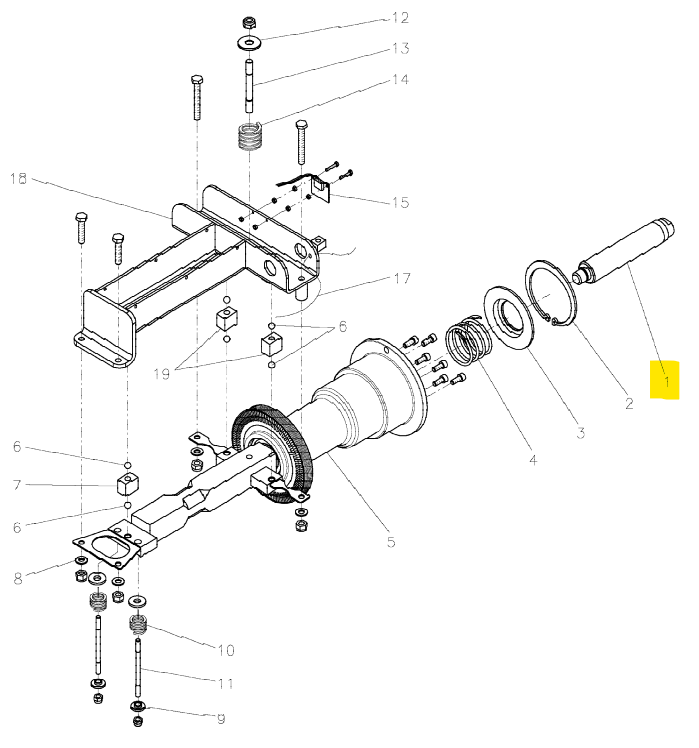 12
13
14
18
15
17
6
19
1
2
3
4
6
7
6
5
8
10
11
9