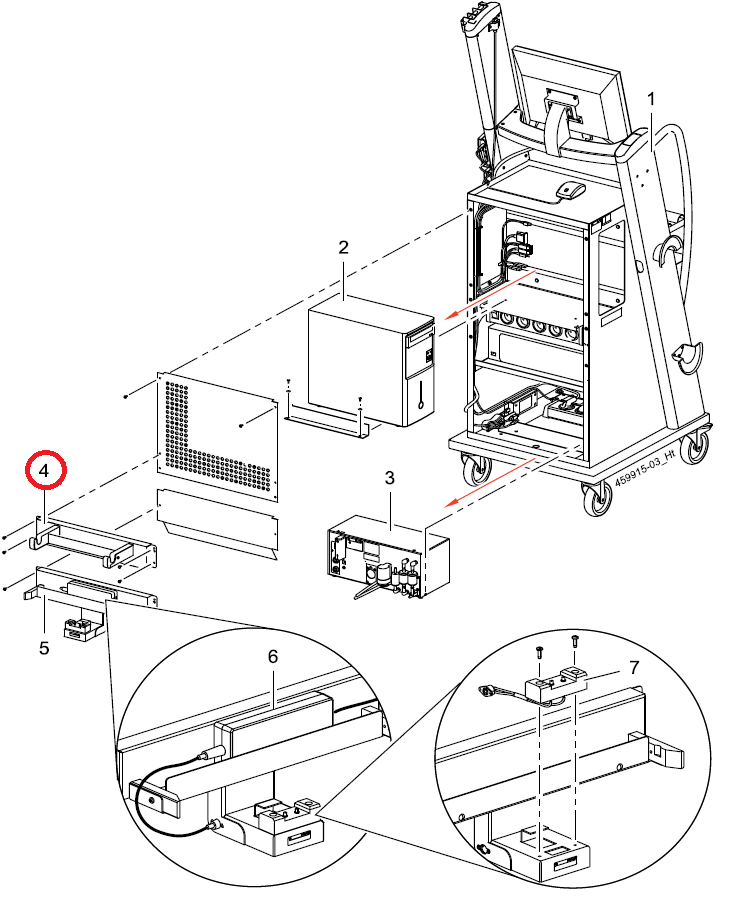 1
2
3
4
5
6
7
459915-03_Ht